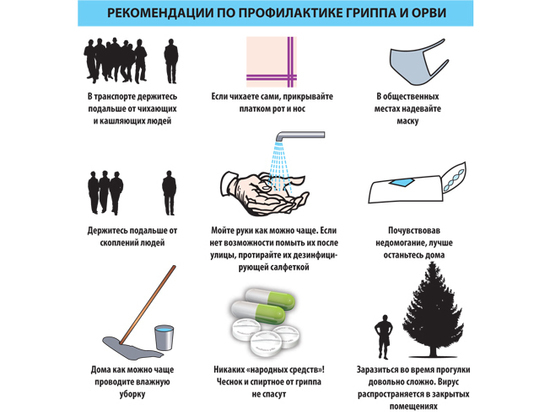 РЕКОМЕНДАЦИИ ПО ПРОФИЛАКТИКЕ ГРИППА И ОРВИ

В транспорте держитесь подальше от чихающих и кашляющих людей

Если чихаете сами, прикрывайте платком рот и нос

В общественных местах надевайте маску

Держитесь подальше от скоплений людей

Мойте руки как можно чаще. Если нет возможности помыть их после улицы, протирайте их дезинфицирующей салфеткой

Почувствовав недомогание, лучше останьтесь дома

Дома как можно чаще проводите влажную уборку

Никаких «народных средств»! Чеснок и спиртное от гриппа не спасут

Заразиться во время прогулки довольно сложно. Вирус распространяется в закрытых помещениях